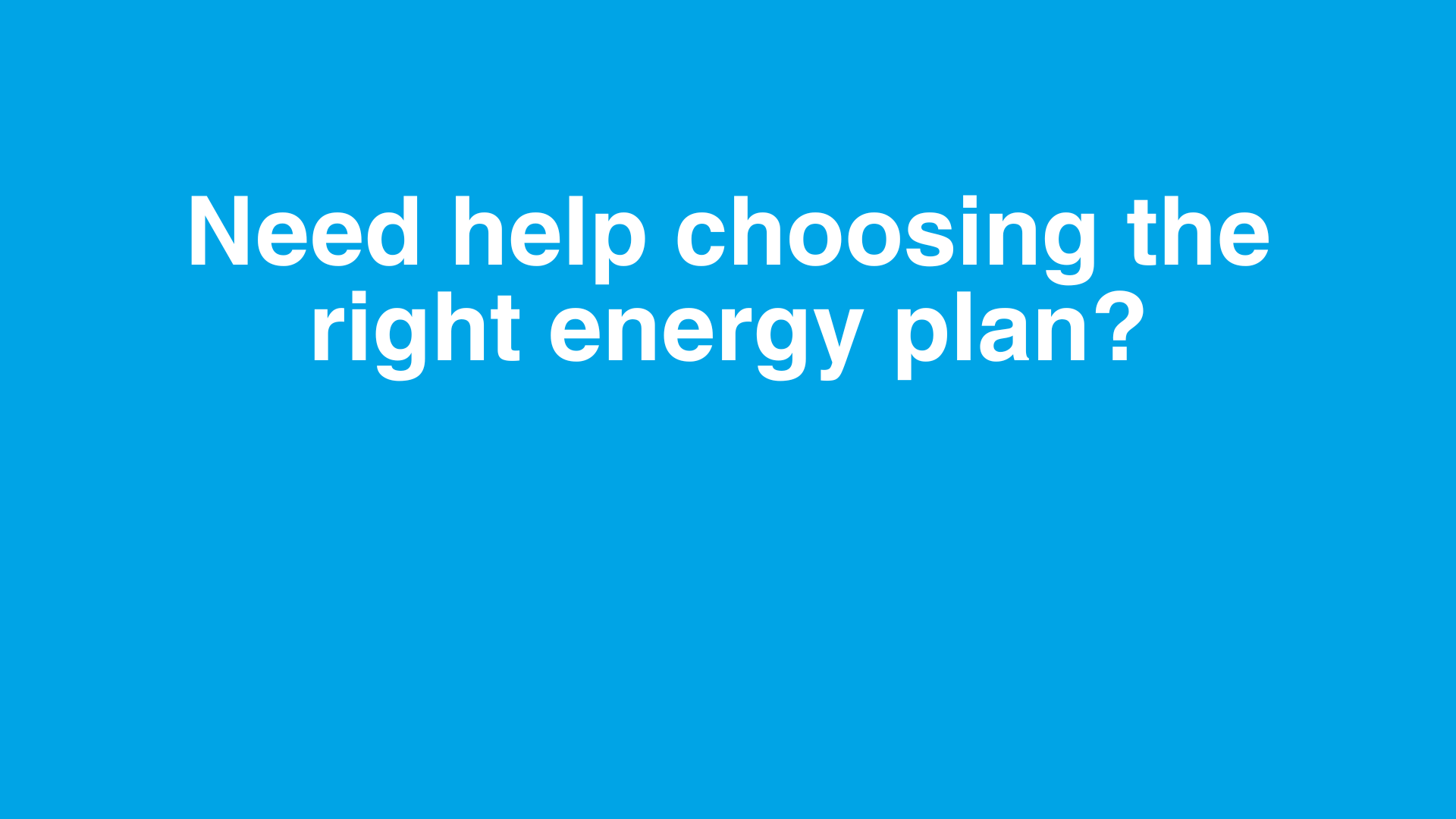 Need help choosing the right energy plan?